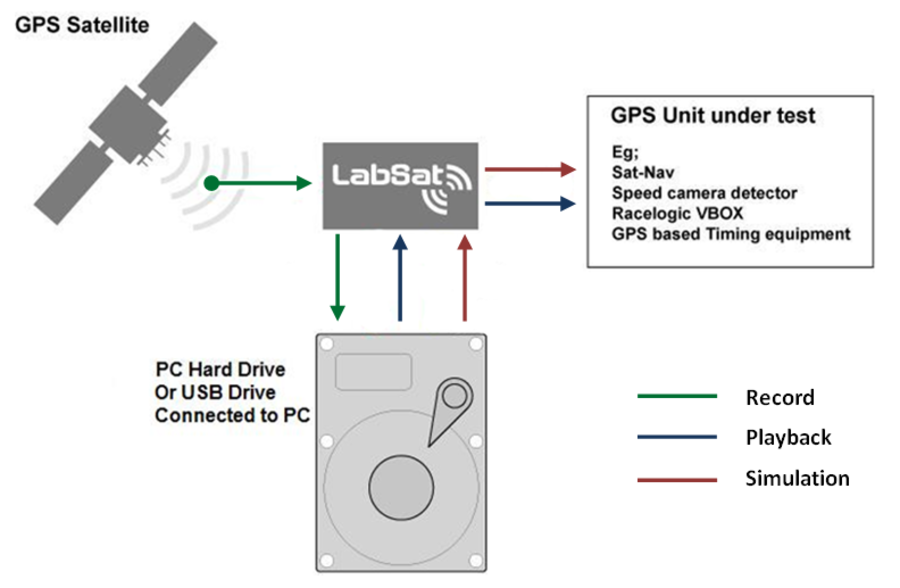 GPS Satellite

LabSat

GPS Unit under test

Eg;
Sat-Nav
Speed camera detector
Racelogic VBOX
GPS based Timing equipment

PC Hard Drive
Or USB Drive
Connected to PC

Record
Playback
Simulation